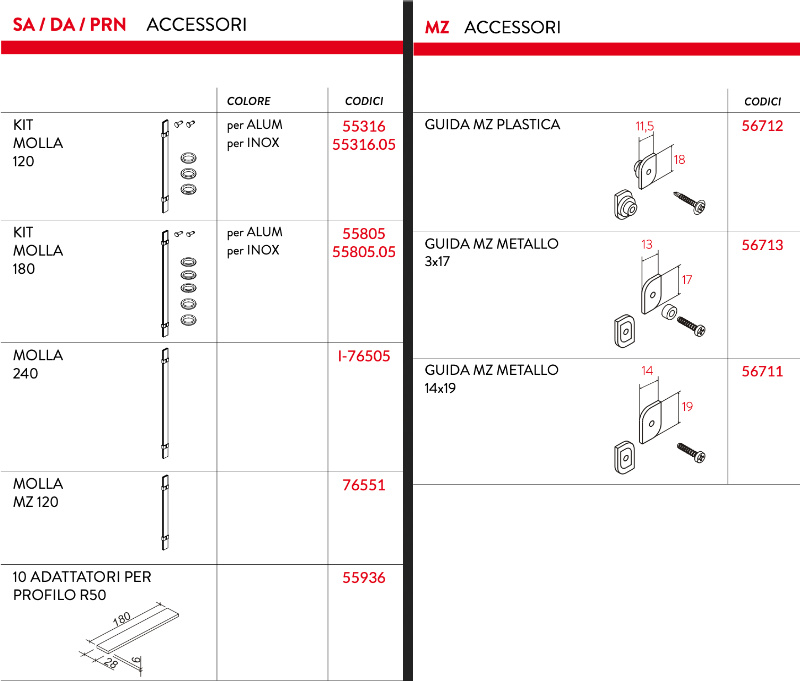 SA / DA / PRN ACCESSORI

| | COLORE | CODICI |
|---|---|---|
| KIT MOLLA 120 | per ALUM per INOX | 55316 55316.05 |
| KIT MOLLA 180 | per ALUM per INOX | 55805 55805.05 |
| MOLLA 240 | | I-76505 |
| MOLLA MZ 120 | | 76551 |
| 10 ADATTATORI PER PROFILO R50 180 28 6 | | 55936 |

MZ ACCESSORI

| | CODICI |
|---|---|
| GUIDA MZ PLASTICA 11,5 18 | 56712 |
| GUIDA MZ METALLO 3x17 13 17 | 56713 |
| GUIDA MZ METALLO 14x19 14 19 | 56711 |