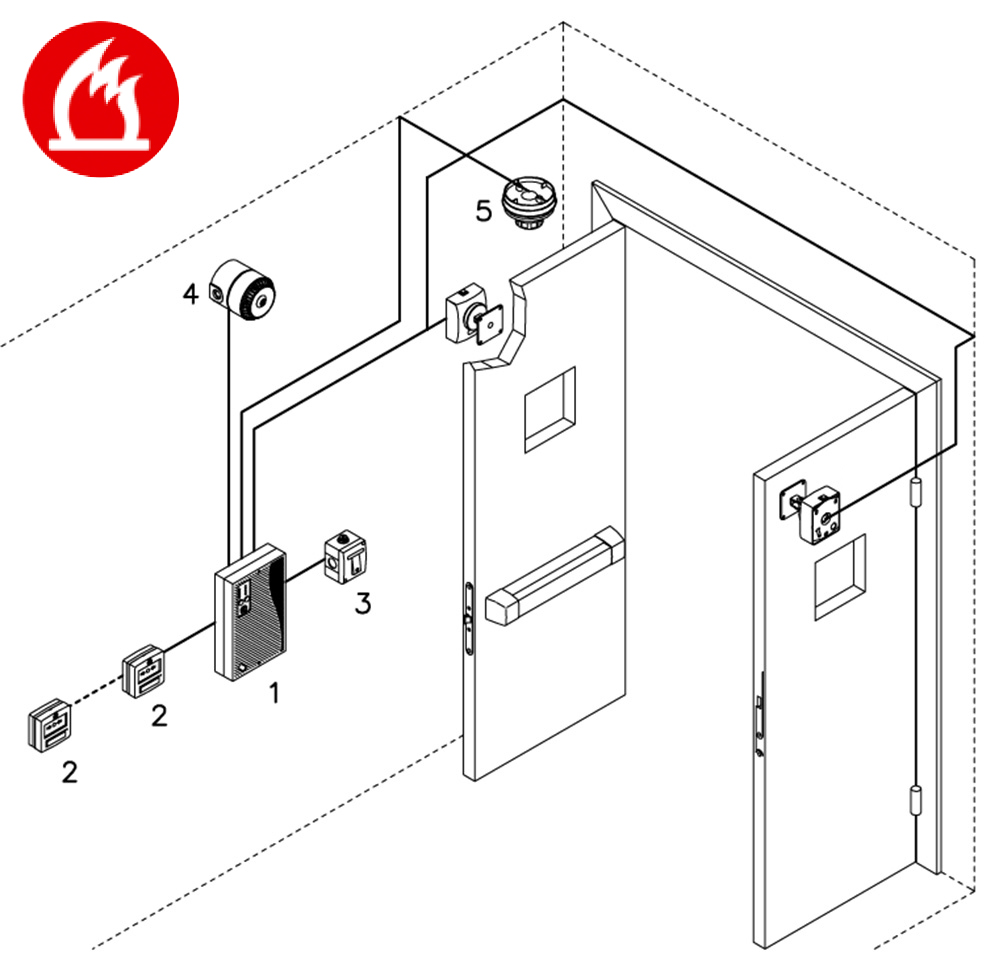 5
4
3
1
2
2