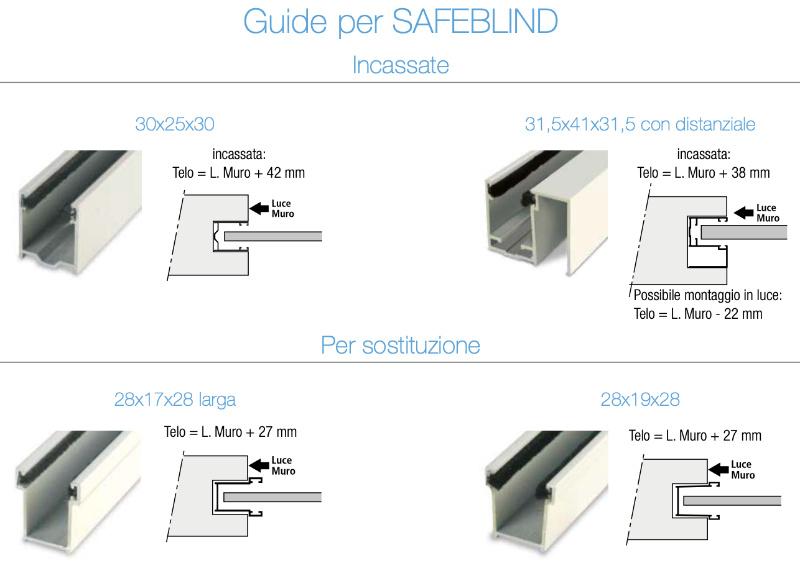 Guide per SAFEBLIND

Incassate

30x25x30

incassata:
Telo = L. Muro + 42 mm

Luce Muro

31,5x41x31,5 con distanziale

incassata:
Telo = L. Muro + 38 mm

Luce Muro

Possibile montaggio in luce:
Telo = L. Muro - 22 mm

Per sostituzione

28x17x28 larga

Telo = L. Muro + 27 mm

Luce Muro

28x19x28

Telo = L. Muro + 27 mm

Luce Muro