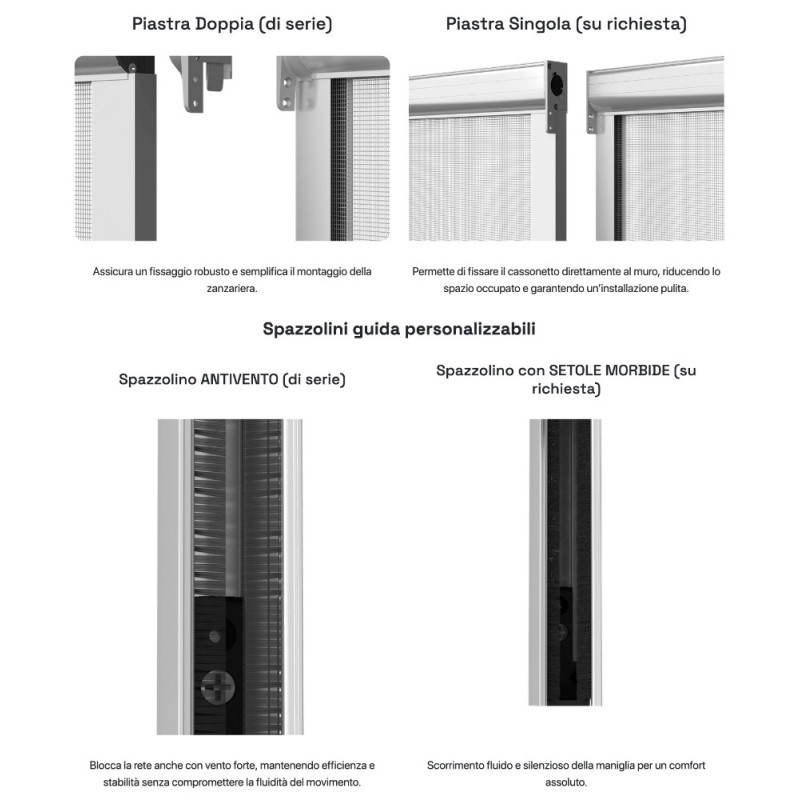 Piastra Doppia (di serie)

Assicura un fissaggio robusto e semplifica il montaggio della zanzariera.

Piastra Singola (su richiesta)

Permette di fissare il cassonetto direttamente al muro, riducendo lo spazio occupato e garantendo un'installazione pulita.

Spazzolini guida personalizzabili

Spazzolino ANTIVENTO (di serie)

Blocca la rete anche con vento forte, mantenendo efficienza e stabilità senza compromettere la fluidità del movimento.

Spazzolino con SETOLE MORBIDE (su richiesta)

Scorrimento fluido e silenzioso della maniglia per un comfort assoluto.