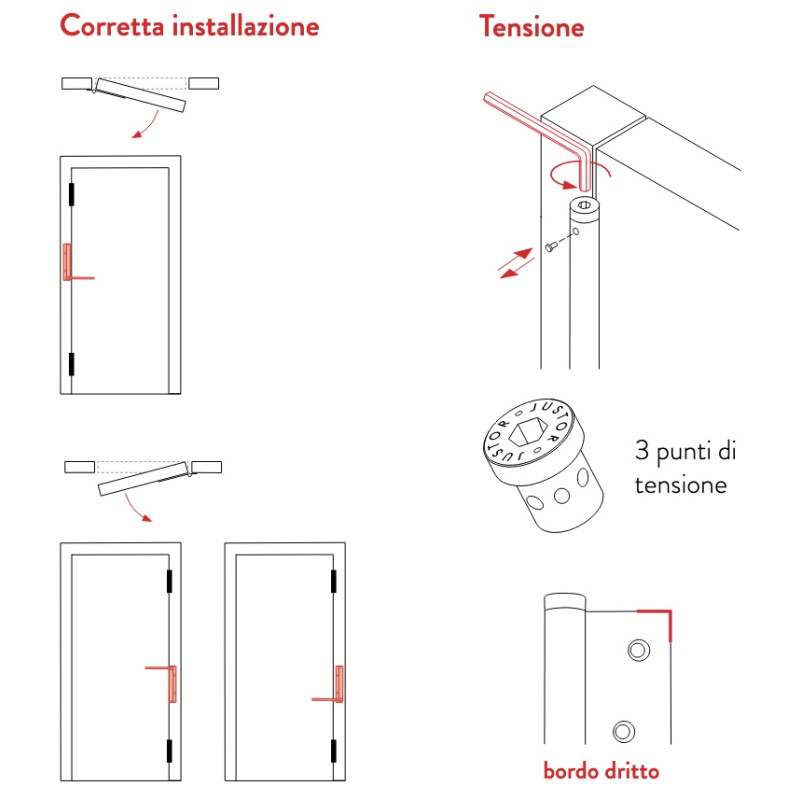 Corretta installazione

Tensione

JUSTOR JUSTOR

3 punti di tensione

bordo dritto