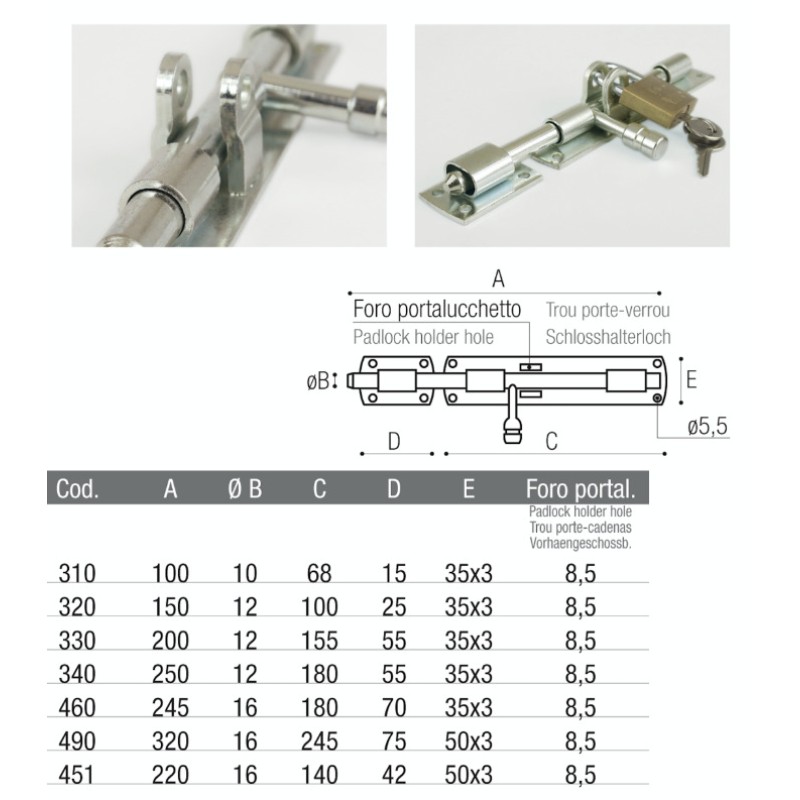 A

Foro portalucchetto
Padlock holder hole

Trou porte-verrou
Schlosshalterloch

øB

E

ø5,5

D

C

| Cod. | A | Ø B | C | D | E | Foro portal. Padlock holder hole Trou porte-cadenas Vorhaengeschossb. |
|---|---|---|---|---|---|---|
| 310 | 100 | 10 | 68 | 15 | 35x3 | 8,5 |
| 320 | 150 | 12 | 100 | 25 | 35x3 | 8,5 |
| 330 | 200 | 12 | 155 | 55 | 35x3 | 8,5 |
| 340 | 250 | 12 | 180 | 55 | 35x3 | 8,5 |
| 460 | 245 | 16 | 180 | 70 | 35x3 | 8,5 |
| 490 | 320 | 16 | 245 | 75 | 50x3 | 8,5 |
| 451 | 220 | 16 | 140 | 42 | 50x3 | 8,5 |