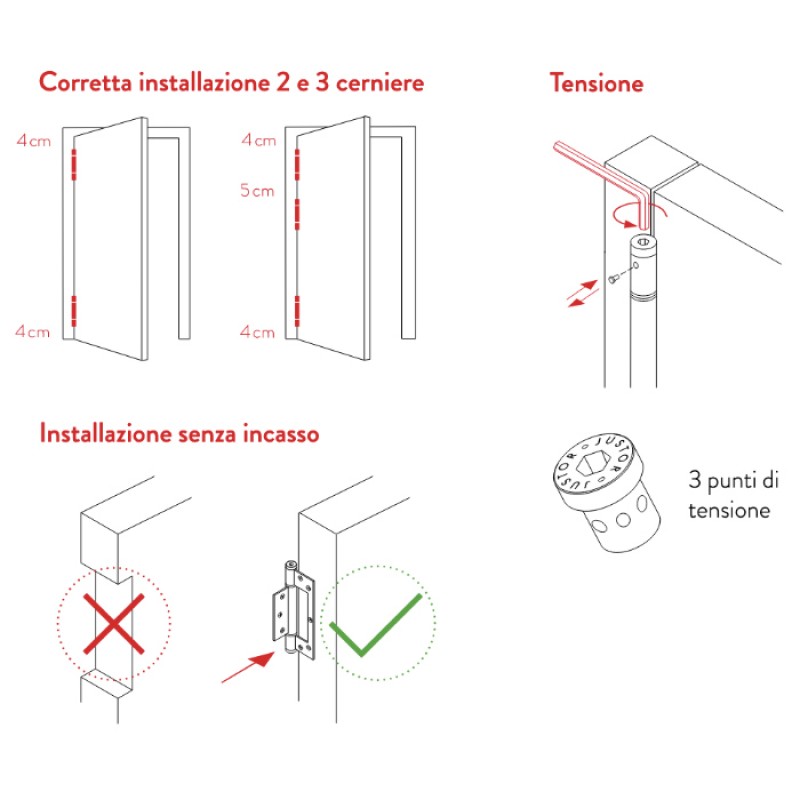 Corretta installazione 2 e 3 cerniere

4cm

4cm

4cm

5cm

4cm

Tensione

Installazione senza incasso

JUSTOR

JUSTOR

3 punti di tensione