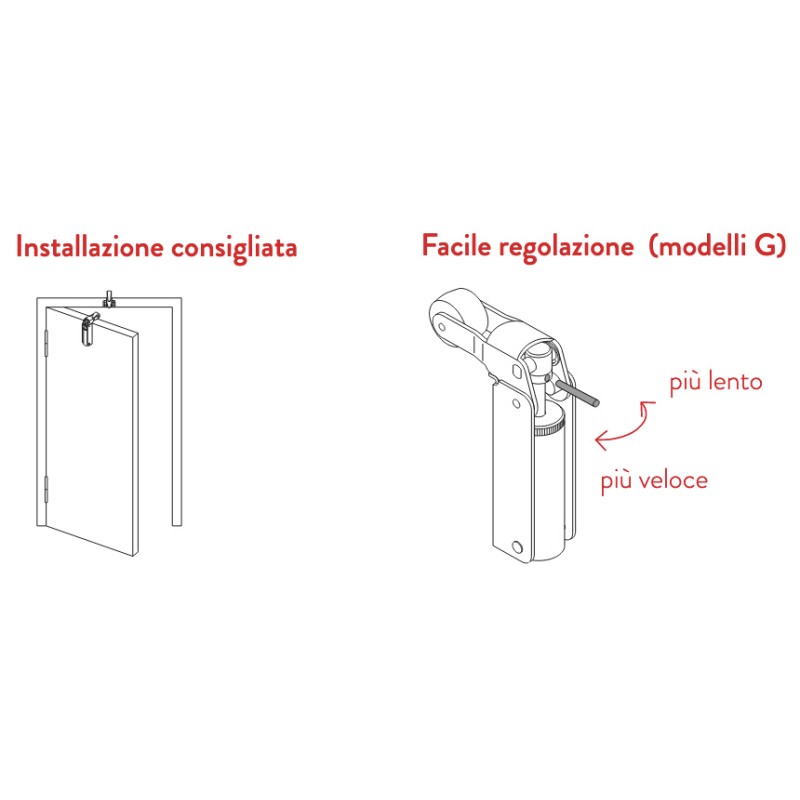 Installazione consigliata

Facile regolazione (modelli G)

più lento

più veloce