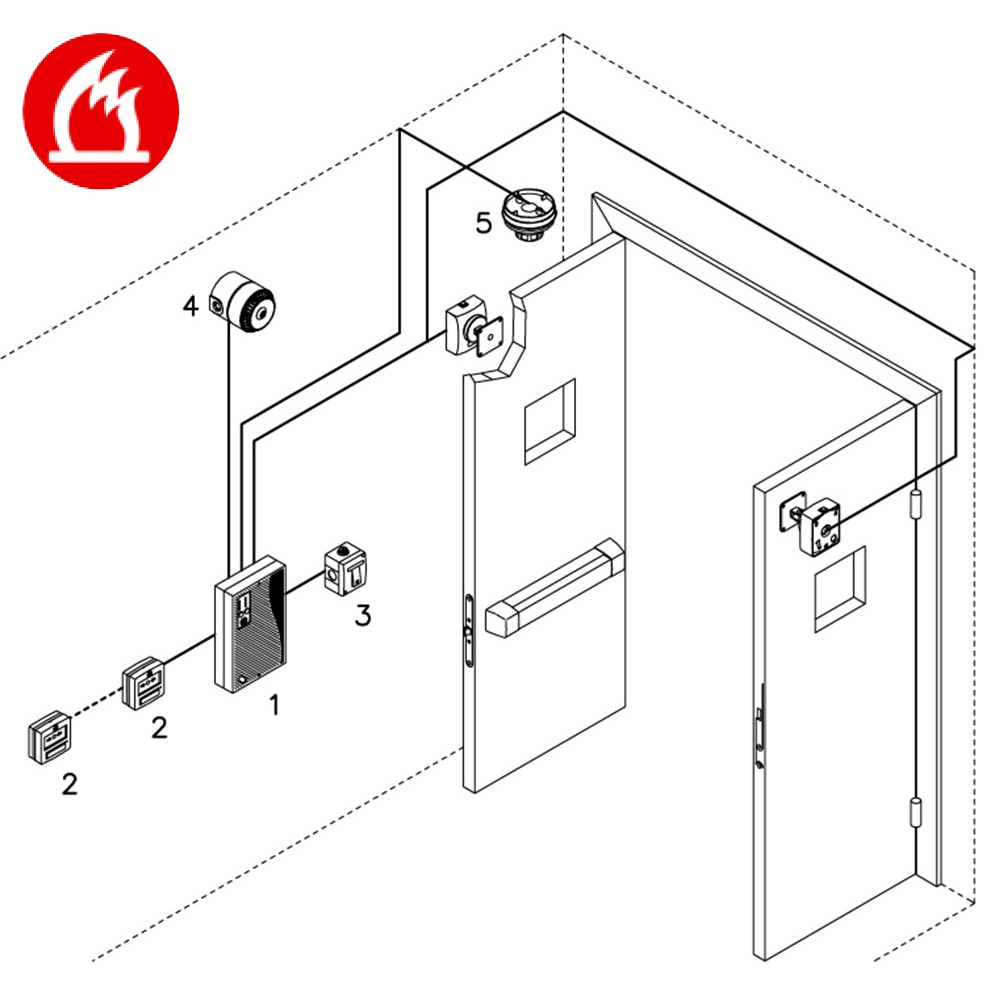 5
4
3
1
2
2