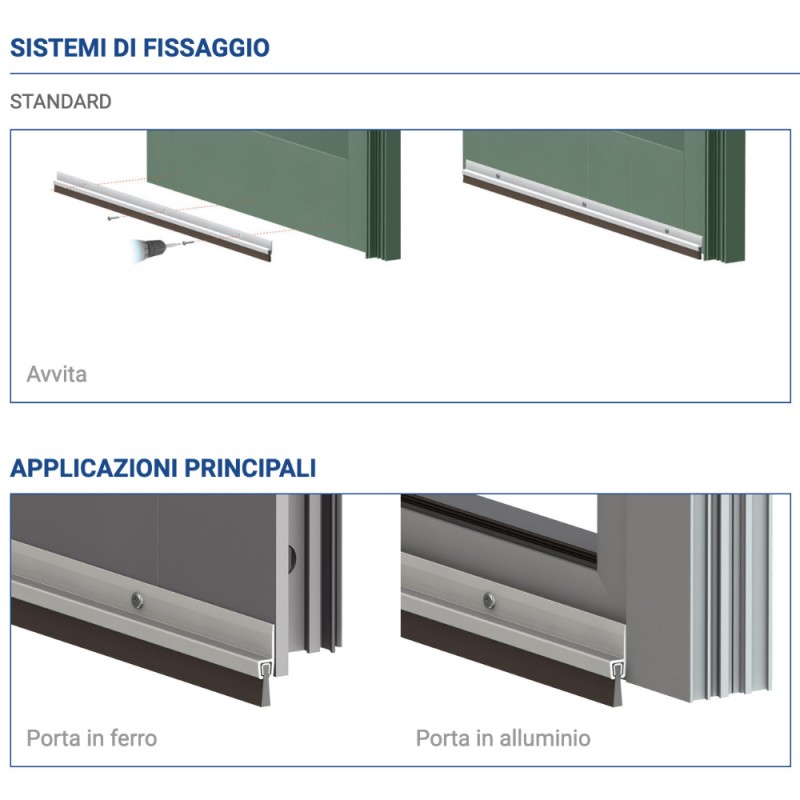 SISTEMI DI FISSAGGIO

STANDARD

Avvita

APPLICAZIONI PRINCIPALI

Porta in ferro

Porta in alluminio