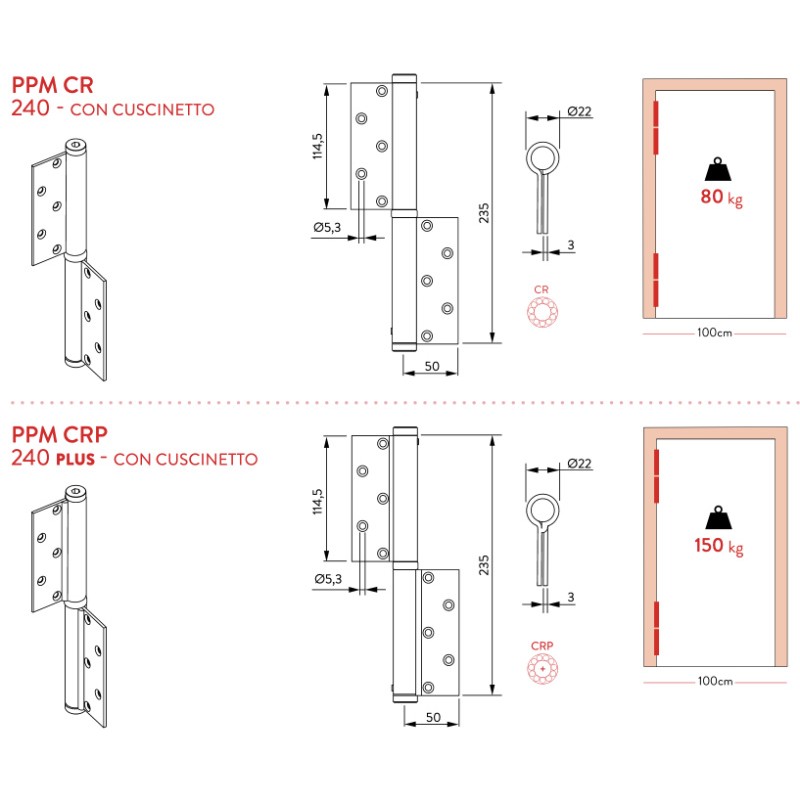 PPM CR
240 - CON CUSCINETTO

114,5

Ø5,3

235

50

Ø22

3

CR

80 kg

100cm

PPM CRP
240 PLUS - CON CUSCINETTO

114,5

Ø5,3

235

50

Ø22

3

CRP

150 kg

100cm