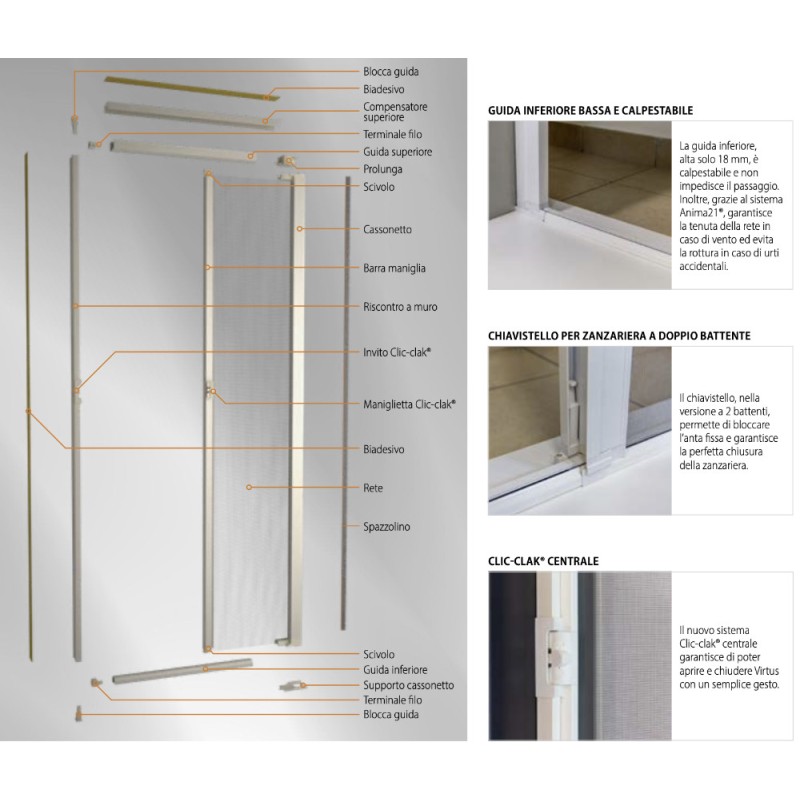 Blocca guida
Biadesivo
Compensatore superiore
Terminale filo
Guida superiore
Prolunga
Scivolo
Cassonetto
Barra maniglia
Riscontro a muro
Invito Clic-clak®
Maniglietta Clic-clak®
Biadesivo
Rete
Spazzolino
Scivolo
Guida inferiore
Supporto cassonetto
Terminale filo
Blocca guida

GUIDA INFERIORE BASSA E CALPESTABILE

La guida inferiore, alta solo 18 mm, è calpestabile e non impedisce il passaggio. Inoltre, grazie al sistema Anima21®, garantisce la tenuta della rete in caso di vento ed evita la rottura in caso di urti accidentali.

CHIAVISTELLO PER ZANZARIERA A DOPPIO BATTENTE

Il chiavistello, nella versione a 2 battenti, permette di bloccare l'anta fissa e garantisce la perfetta chiusura della zanzariera.

CLIC-CLAK® CENTRALE

Il nuovo sistema Clic-clak® centrale garantisce di poter aprire e chiudere Virtus con un semplice gesto.